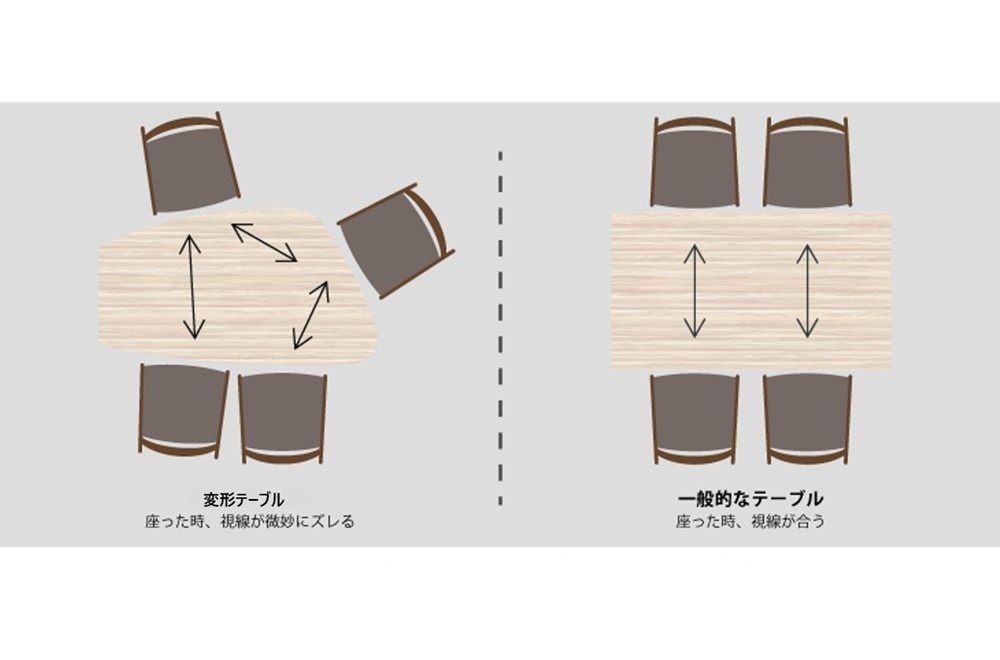 変形テーブル
座った時、視線が微妙にズレる

一般的なテーブル
座った時、視線が合う